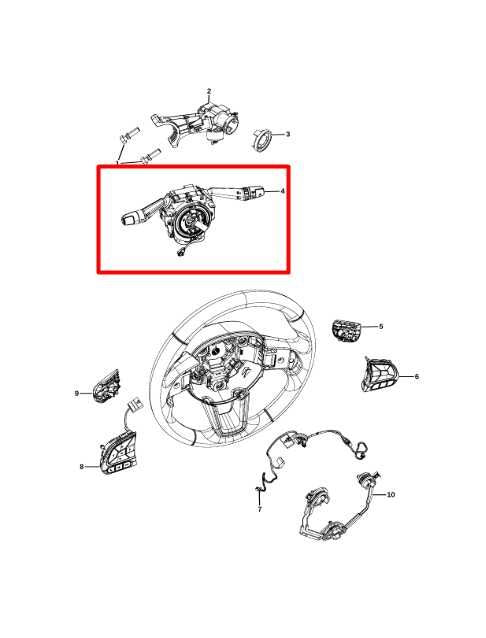 2
3
1
4
5
6
9
8
7
10