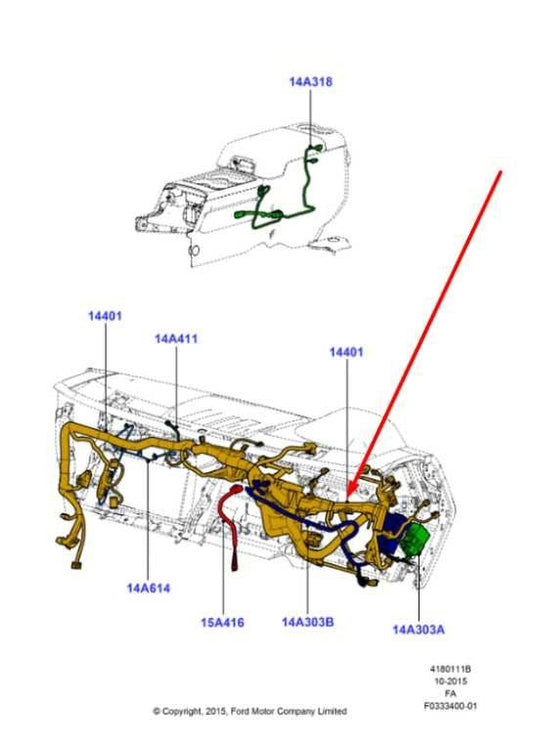 14A318

14401

14A411

14401

14A614

15A416

14A303B

14A303A

4180111B
10-2015
FA
F0333400-01

© Copyright, 2015, Ford Motor Company Limited