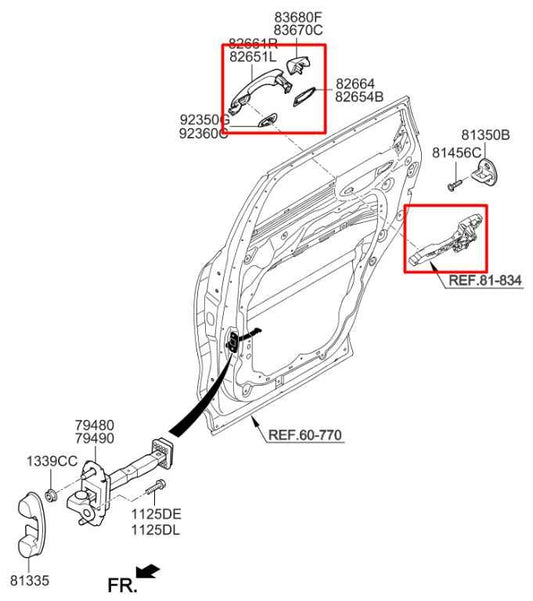 83680F
83670C
82661R
82651L
82664
82654B
92350G
92360C
81350B
81456C
REF.81-834
REF.60-770
79480
79490
1339CC
1125DE
1125DL
81335
FR.