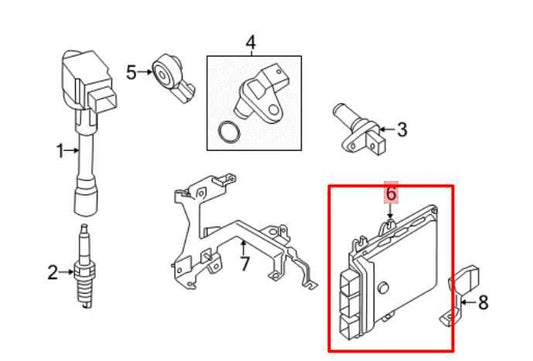 4
5
3
1
6
7
2
8