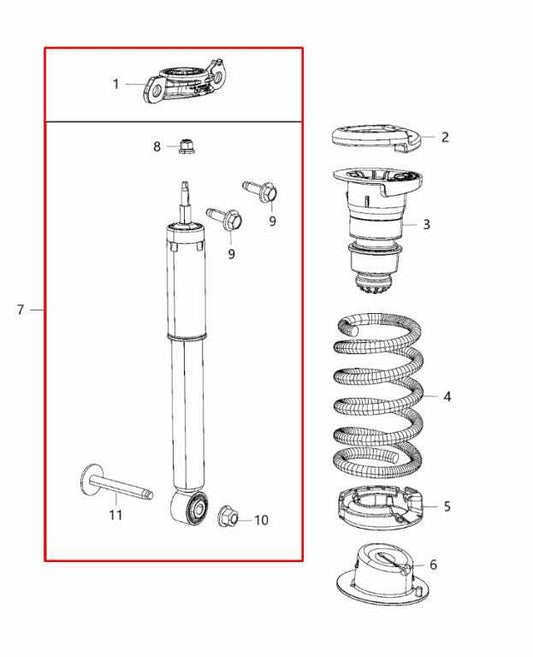 1
8
9
9
7
11
10
2
3
4
5
6