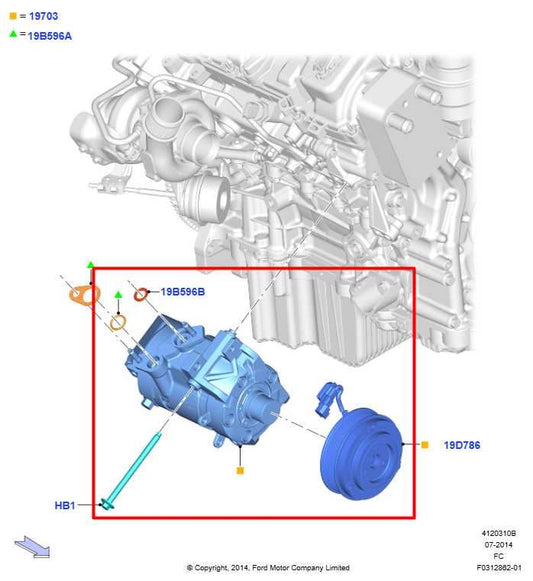 = 19703
= 19B596A

19B596B

19D786

HB1

4120310B
07-2014
FC
F0312862-01

© Copyright, 2014, Ford Motor Company Limited