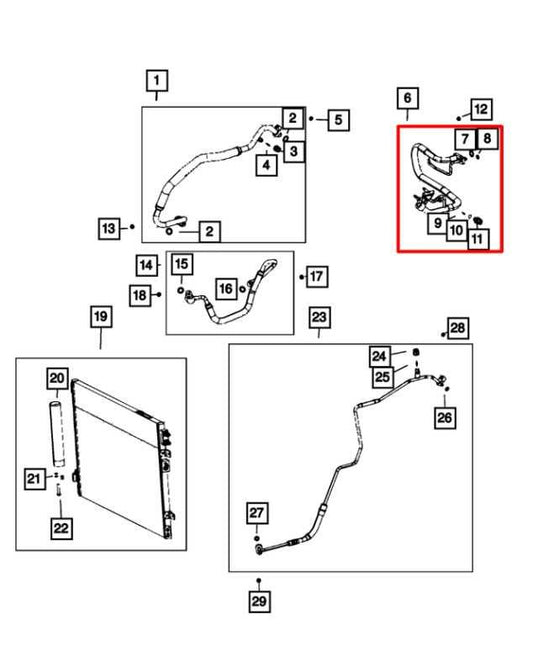 1
2
5
3
4
13
2
6
12
7
8
9
10
11
14
15
16
17
18
19
20
21
22
23
28
24
25
26
27
29