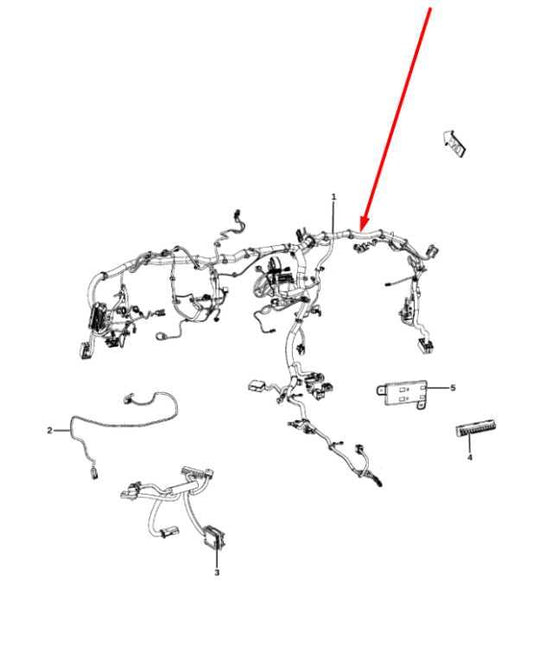 1
5
2
4
3