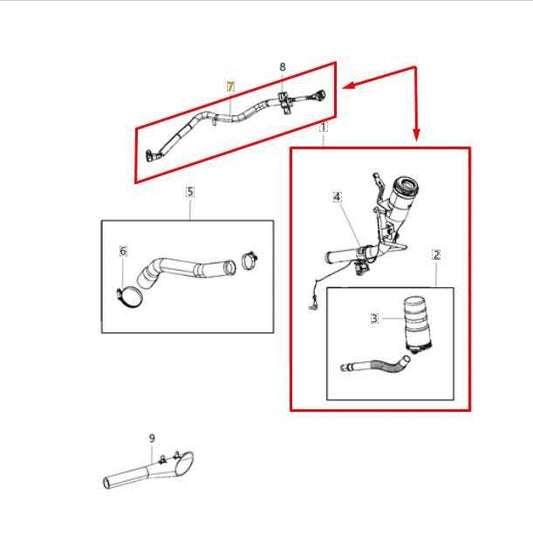 8
7
1
5
4
6
2
3
9