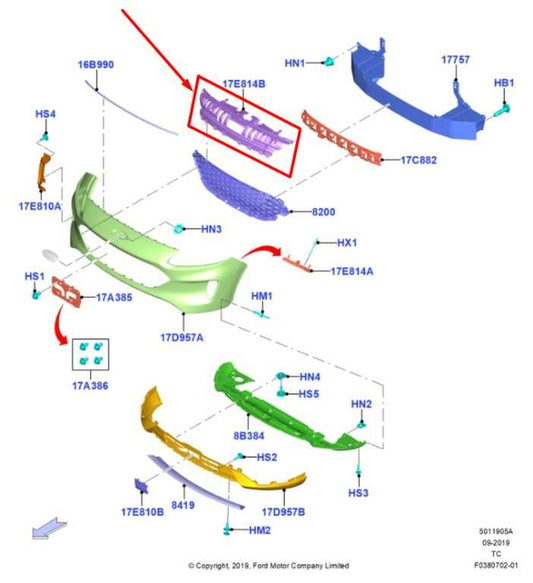 16B990
17E814B
HN1
17757
HB1
HS4
17C882
17E810A
8200
HN3
HX1
17E814A
HS1
17A385
HM1
17D957A
17A386
HN4
HS5
HN2
8B384
HS2
HS3
17E810B
8419
17D957B
HM2
5011905A
09-2019
TC
F0380702-01
© Copyright, 2019, Ford Motor Company Limited