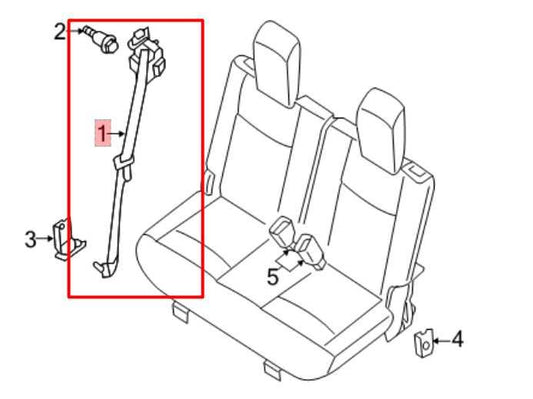 2
1
3
5
4