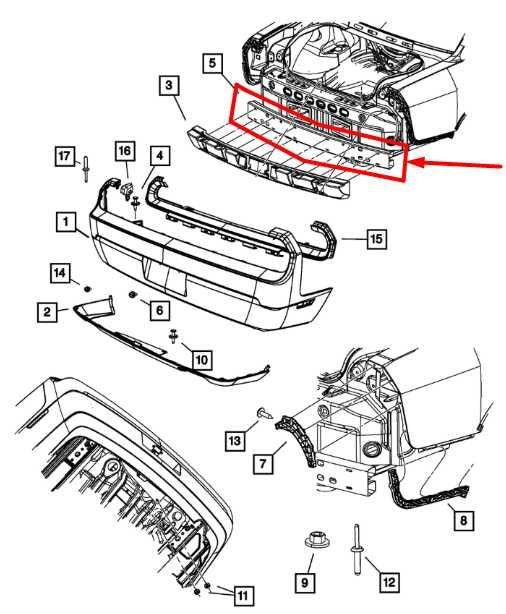 5
3
17
16
4
1
15
14
2
6
10
13
7
8
9
12
11