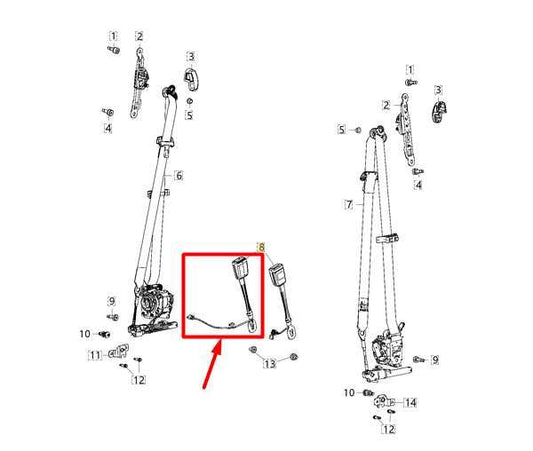 1
2
3
4
5
6
8
9
10
11
12
13
1
2
3
5
4
7
9
10
14
12