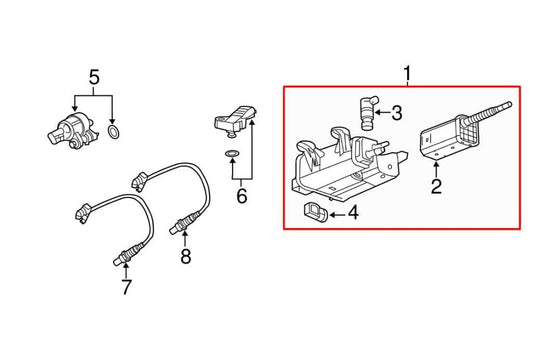 5
6
7
8
1
3
2
4