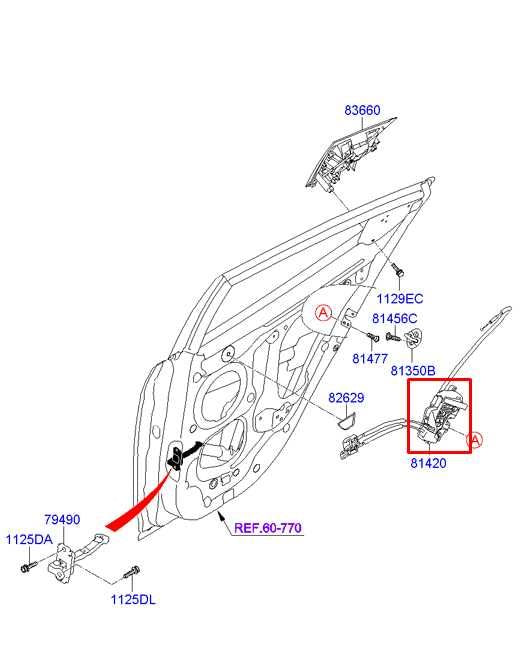 83660

1129EC

A

81456C

81477

81350B

82629

A

81420

79490

1125DA

REF.60-770

1125DL