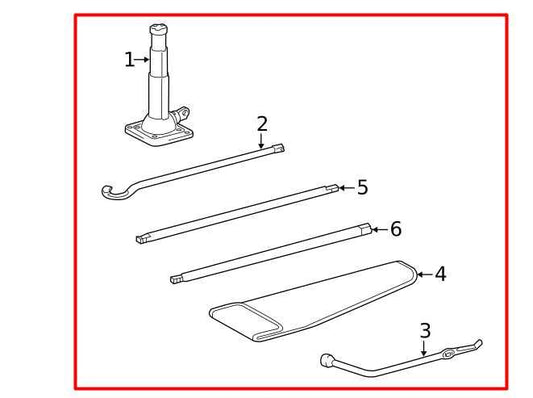 1
2
5
6
4
3