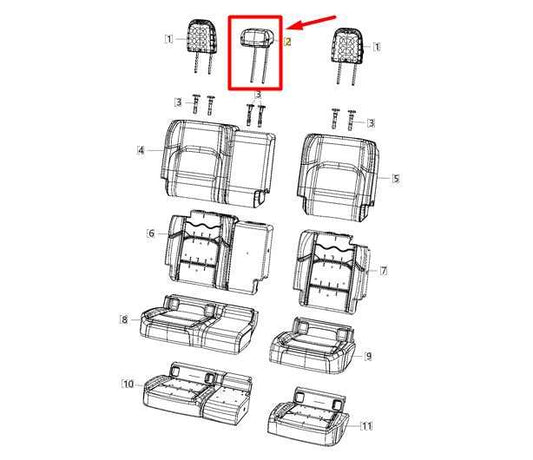 1
2
1
3
3
3
4
5
6
7
8
9
10
11