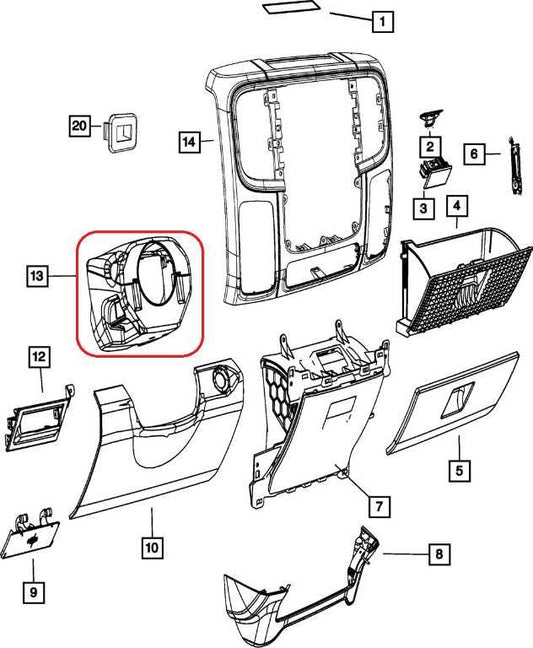 1
20
14
2
6
3
4
13
12
5
7
10
8
9