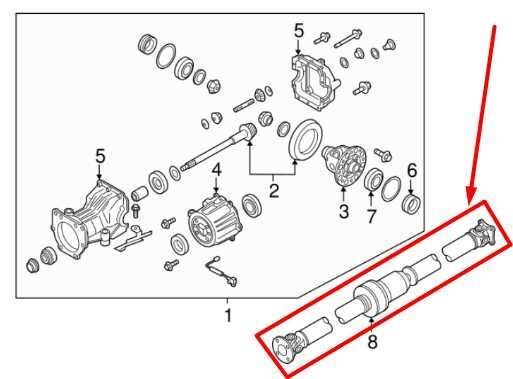 5
5
4
2
3
7
6
1
8