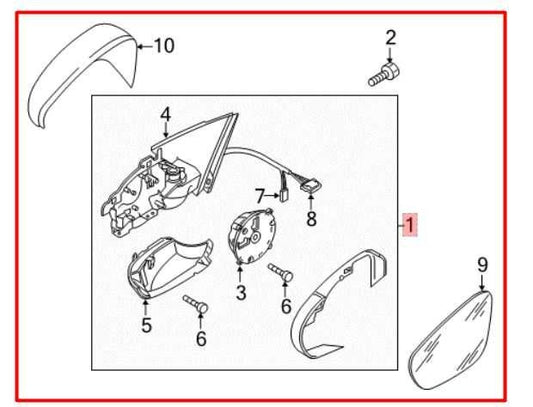 10
2
4
7
8
1
3
6
5
6
9