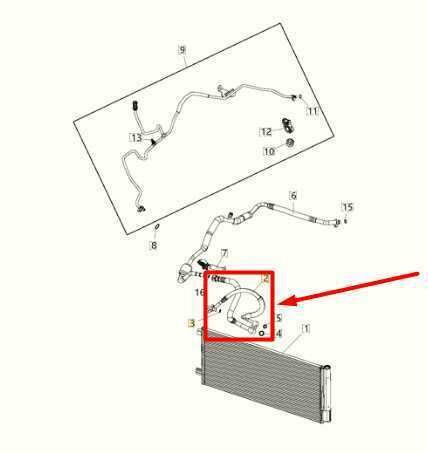 9
11
12
13
10
6
15
8
7
2
16
5
3
4
1