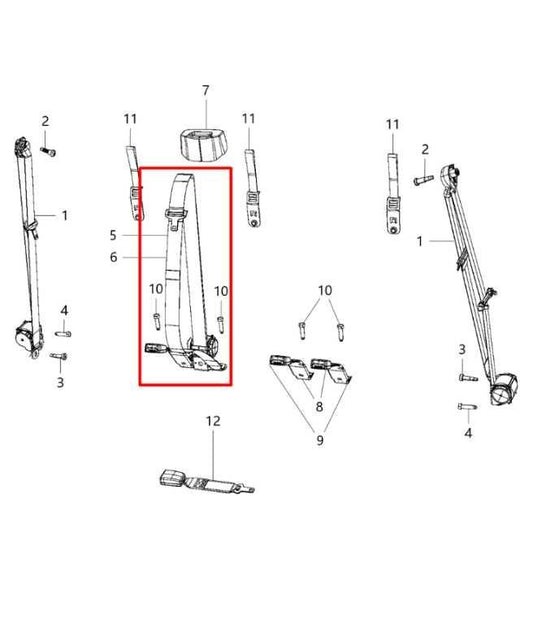 7
2
11
11
11
2
1
5
6
1
10
10
10
4
3
3
8
9
4
12