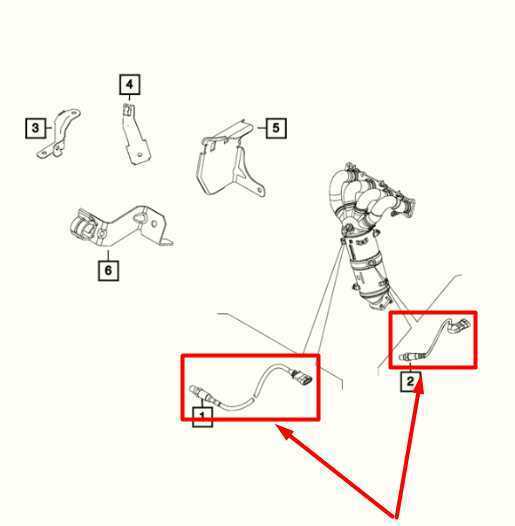 4
3
5
6
2
1