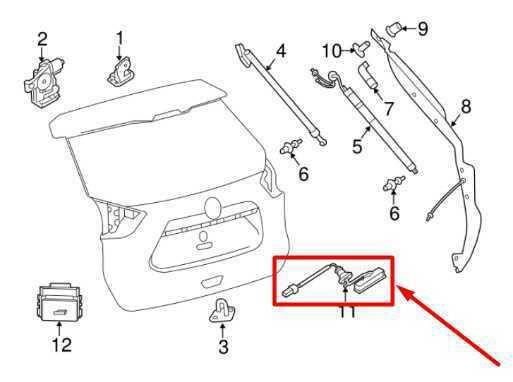 2
1
4
10
9
7
8
5
6
6
11
12
3