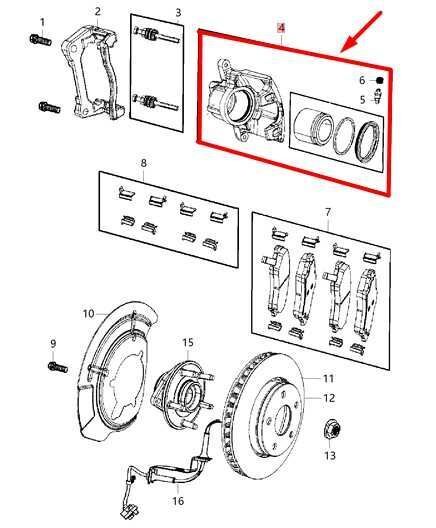 1
2
3
4
6
5
8
7
10
9
15
11
12
13
16