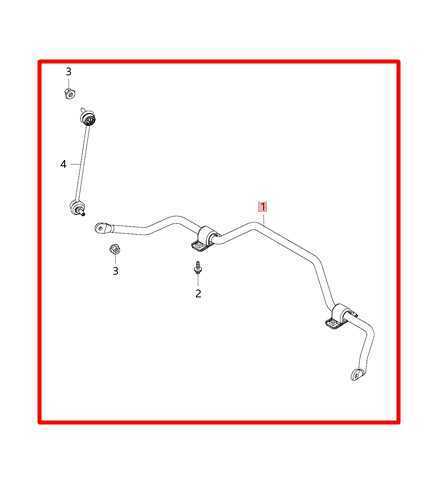 3
4
1
3
2