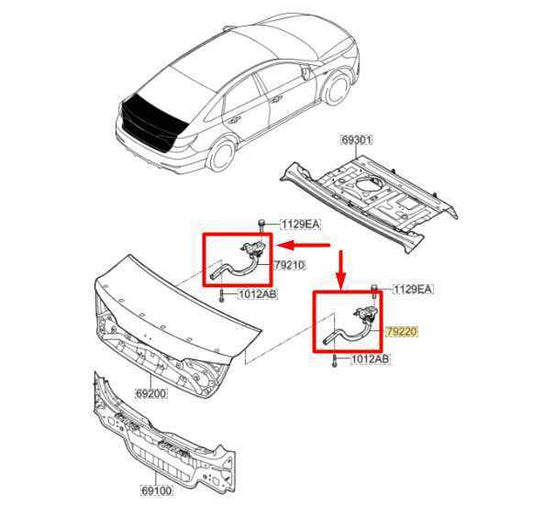 69301
1129EA
79210
1012AB
1129EA
79220
1012AB
69200
69100