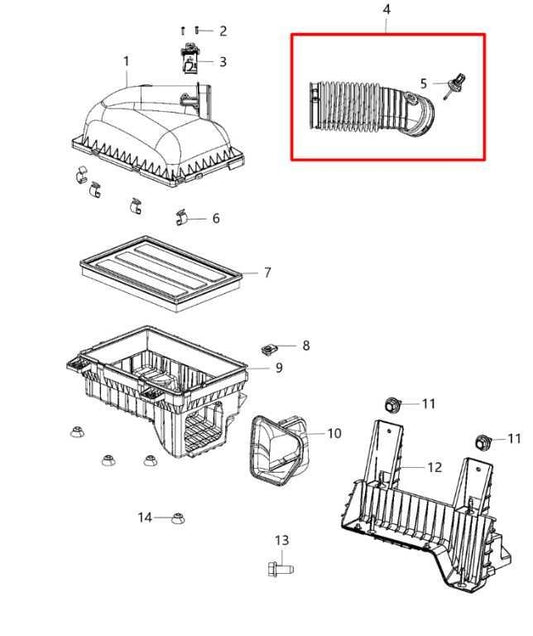 4
2
1
3
5
6
7
8
9
11
10
11
12
14
13