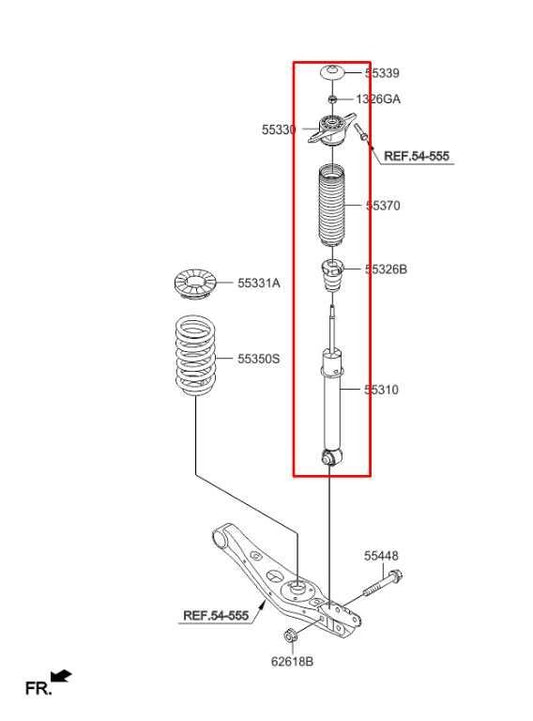 55339
1326GA
55330
REF.54-555
55370
55326B
55331A
55350S
55310
55448
REF.54-555
62618B
FR.