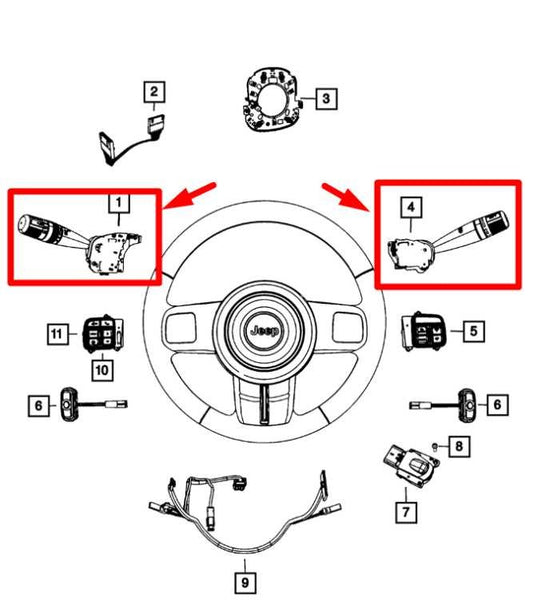 2
3
1
4
Jeep
11
5
10
6
6
8
7
9