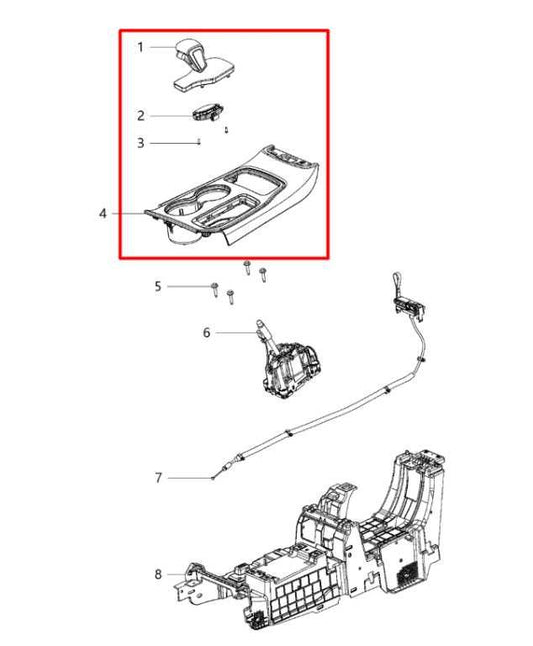 1
2
3
4
5
6
7
8