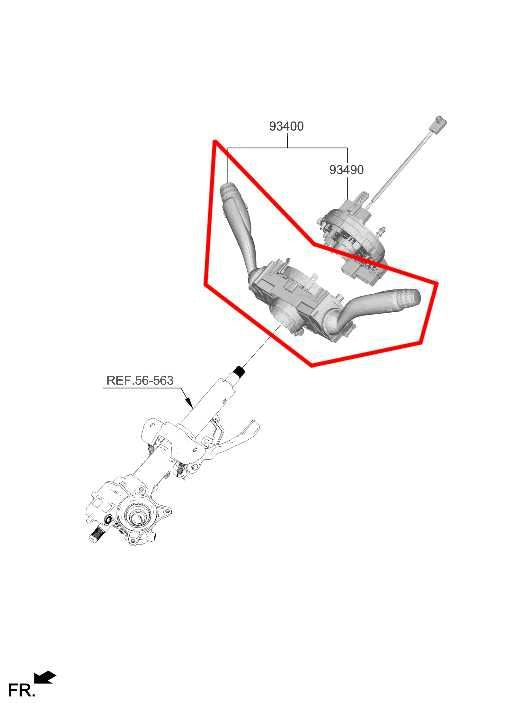 93400
93490
REF.56-563
FR.