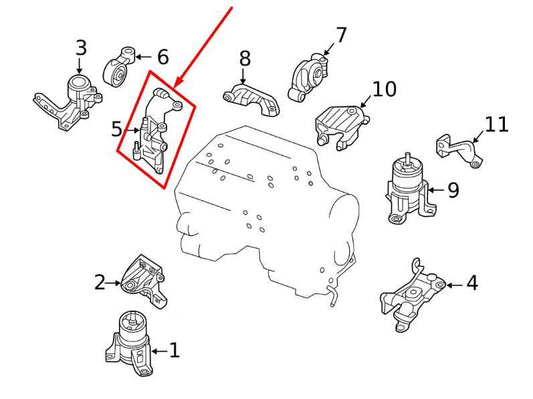 3
6
8
7
10
5
11
9
2
4
1