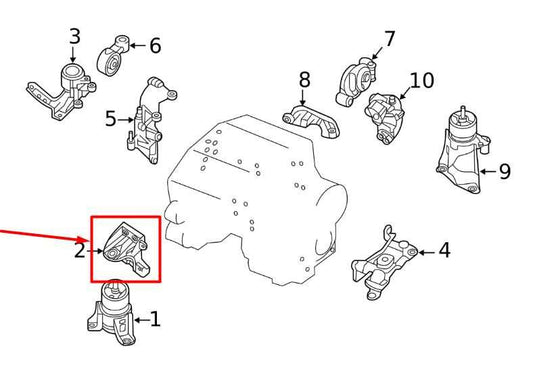 3
6
7
8
10
5
9
2
4
1