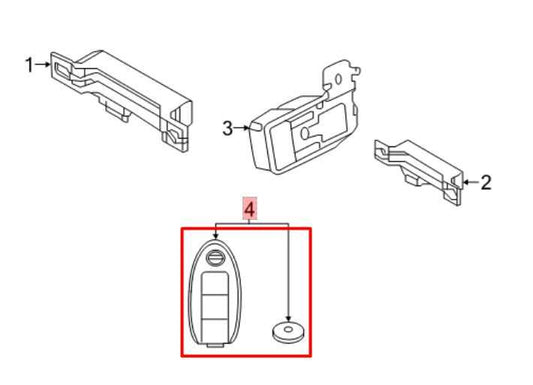 1
3
2
4