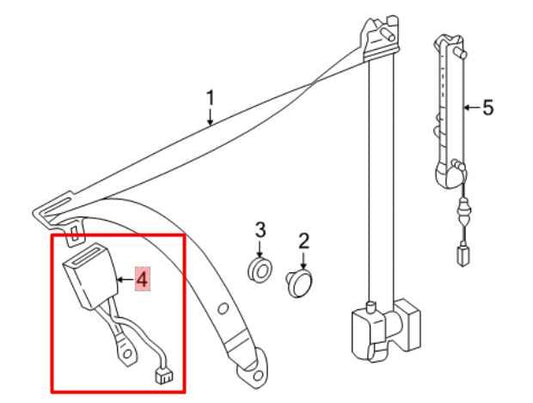 1
5
3
2
4