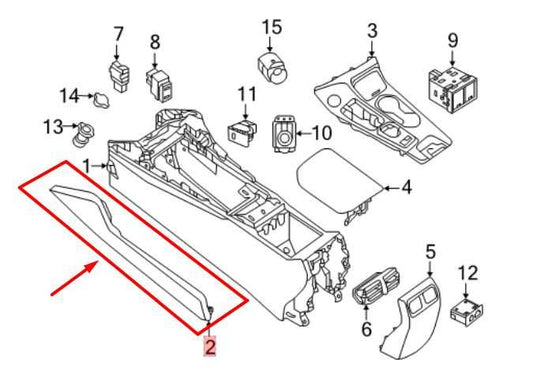 7
8
15
3
9
14
11
13
10
1
4
5
12
6
2