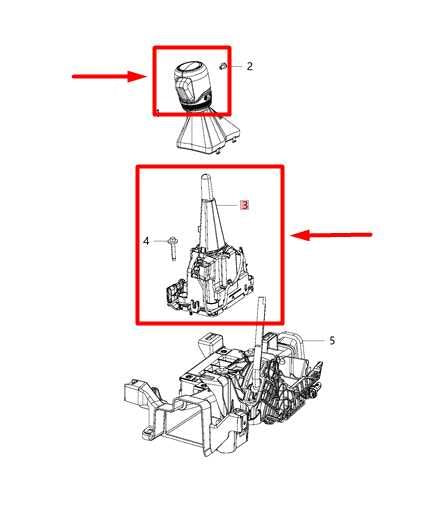 2
1
3
4
5