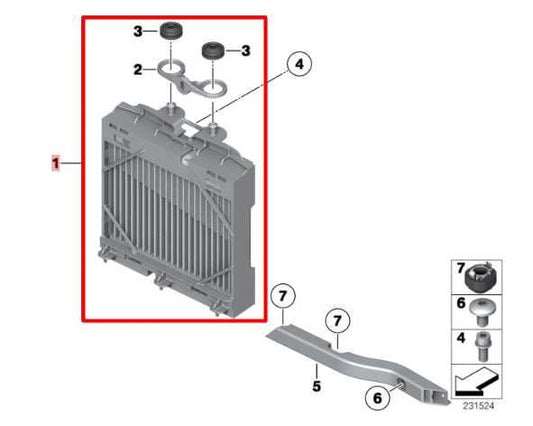 3
3
2
4
1
7
7
5
6
7
6
4
231524