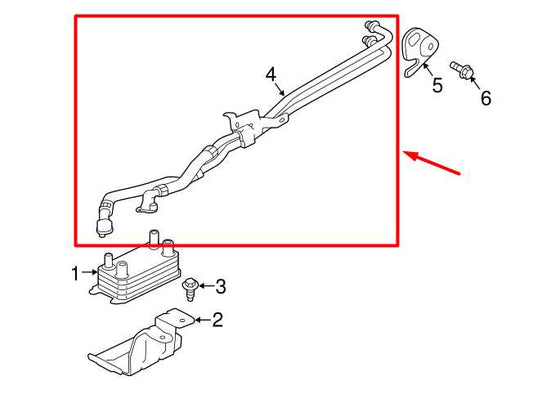 4
5
6
1
3
2