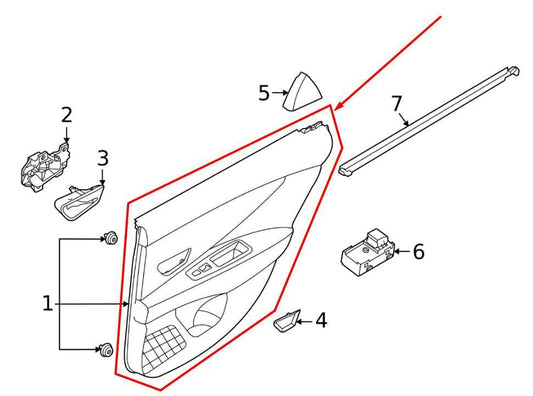 5
7
2
3
6
1
4