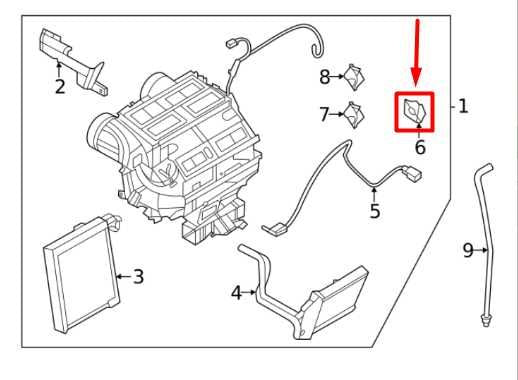 2
8
7
6
1
5
3
4
9