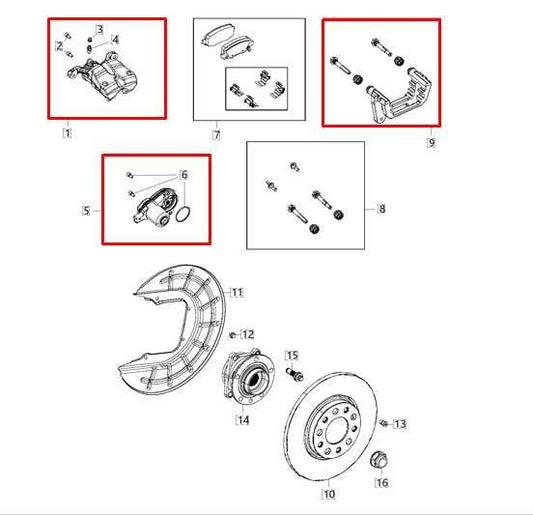 3
2
4
1
7
9
6
5
8
11
12
15
14
13
16
10