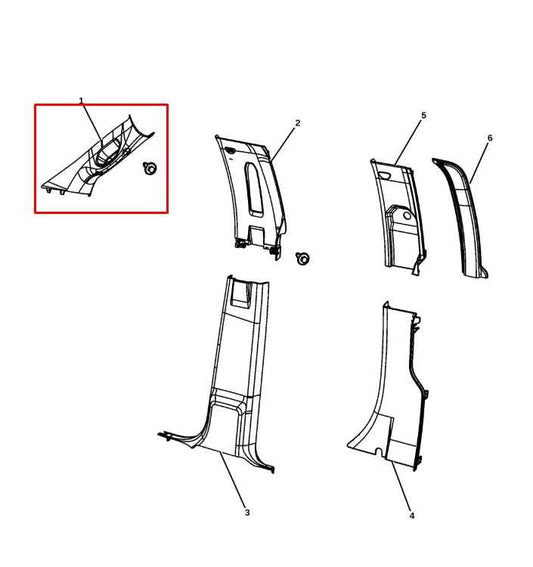 1
2
5
6
3
4