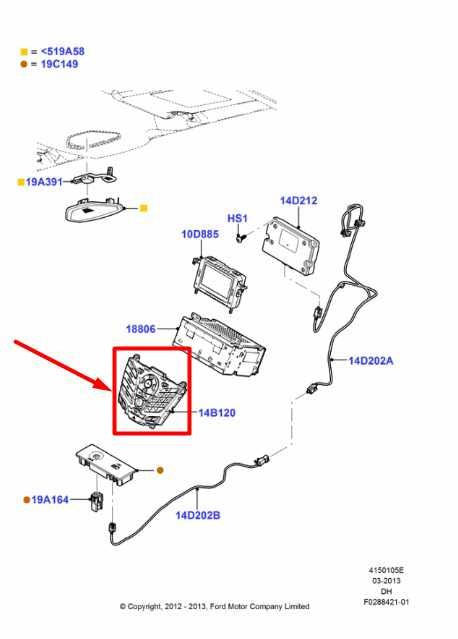 = <519A58
= 19C149

19A391

14D212

HS1

10D885

18806

14D202A

14B120

19A164

14D202B

4150105E
03-2013
DH
F0288421-01

© Copyright, 2012 - 2013, Ford Motor Company Limited