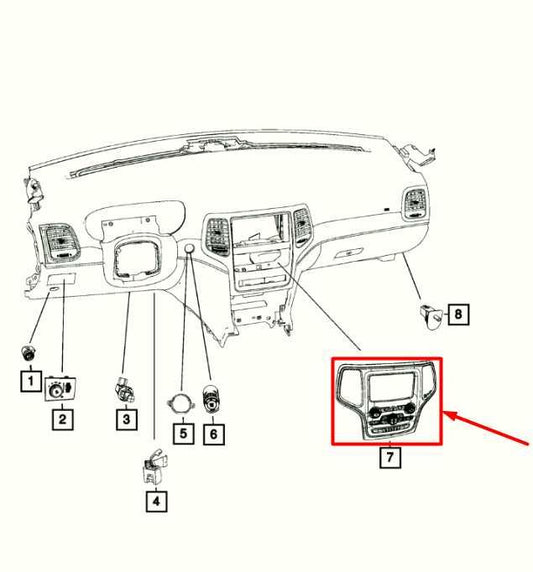 8
1
2
3
5
6
7
4