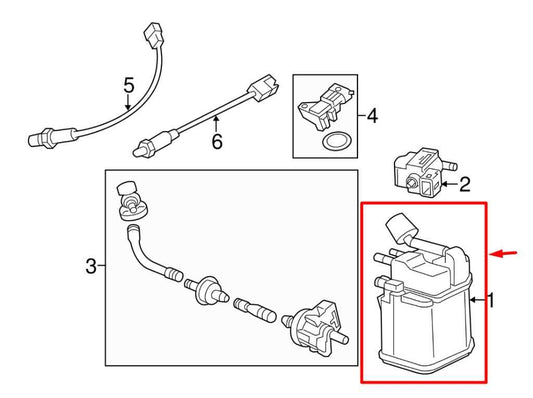 5
6
4
2
3
1