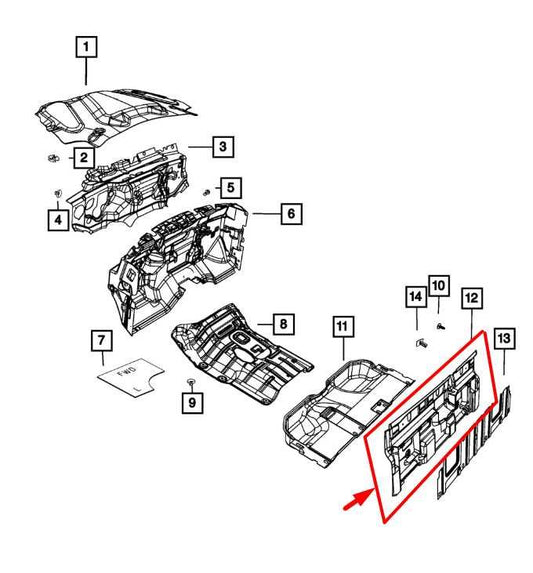 1
2
3
4
5
6
7
FWD
L
8
9
11
14
10
12
13