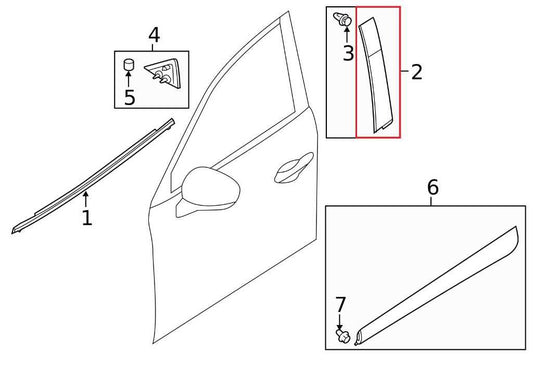 4
5
3
2
1
6
7