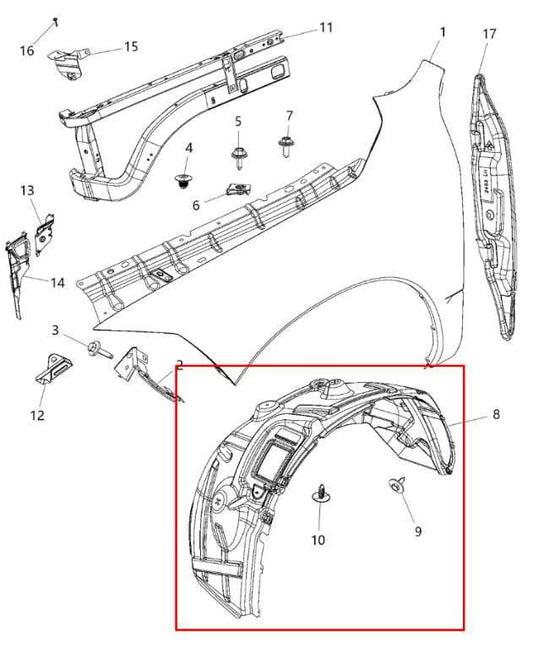 16
15
11
1
17
5
7
4
6
13
14
3
2
12
8
10
9